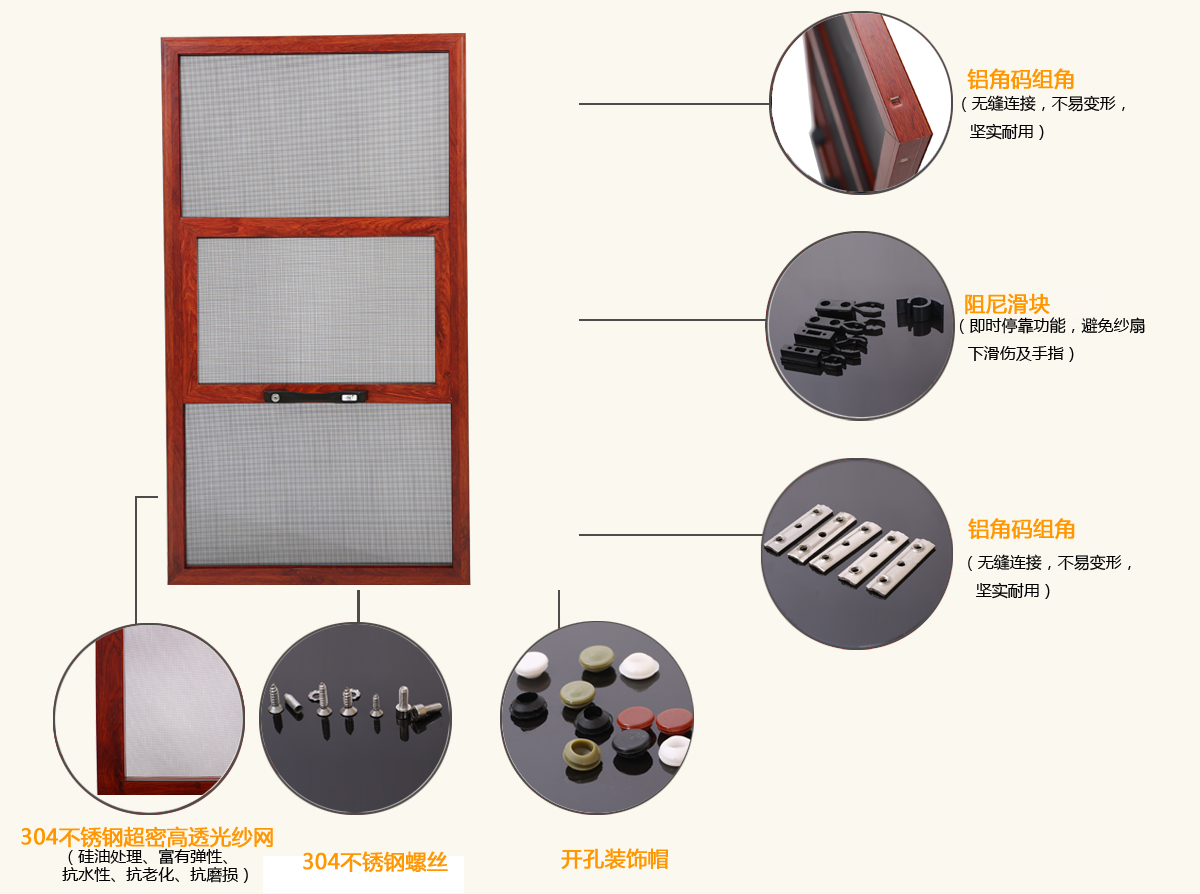 铝角码组角
（无缝连接，不易变形，坚实耐用）

阻尼滑块
（即时停靠功能，避免纱扇下滑伤及手指）

铝角码组角
（无缝连接，不易变形，坚实耐用）

304不锈钢超密高透光纱网
（硅油处理、富有弹性、抗水性、抗老化、抗磨损）

304不锈钢螺丝

开孔装饰帽